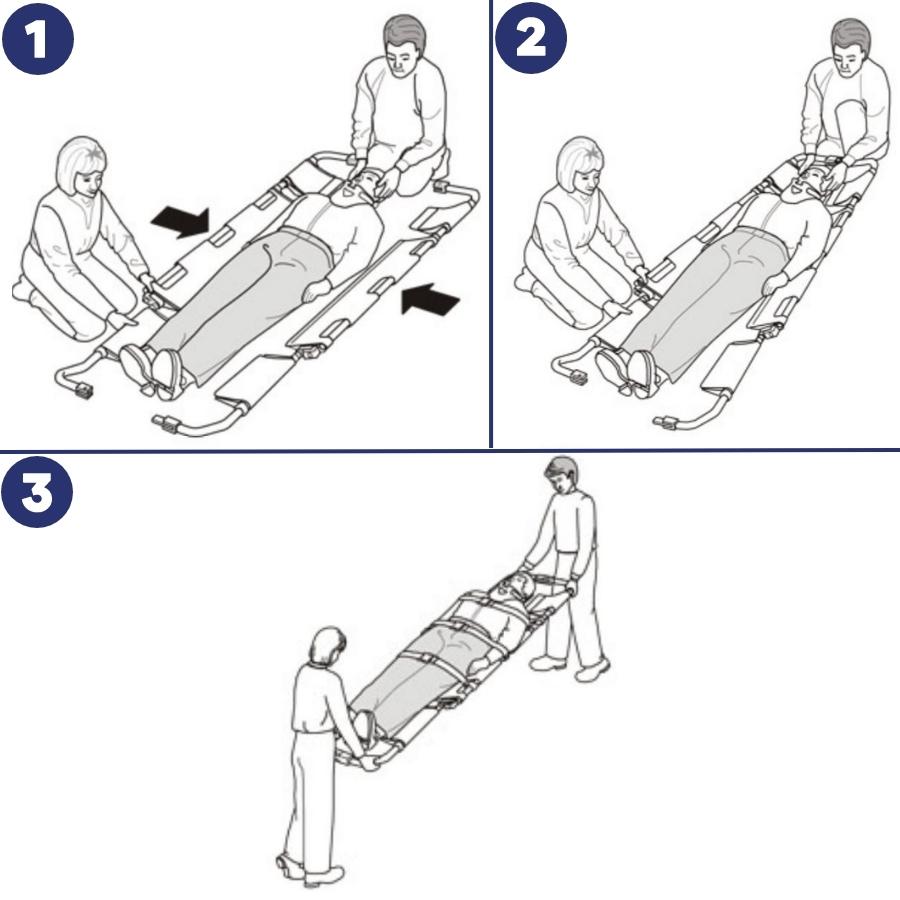 1

2

3